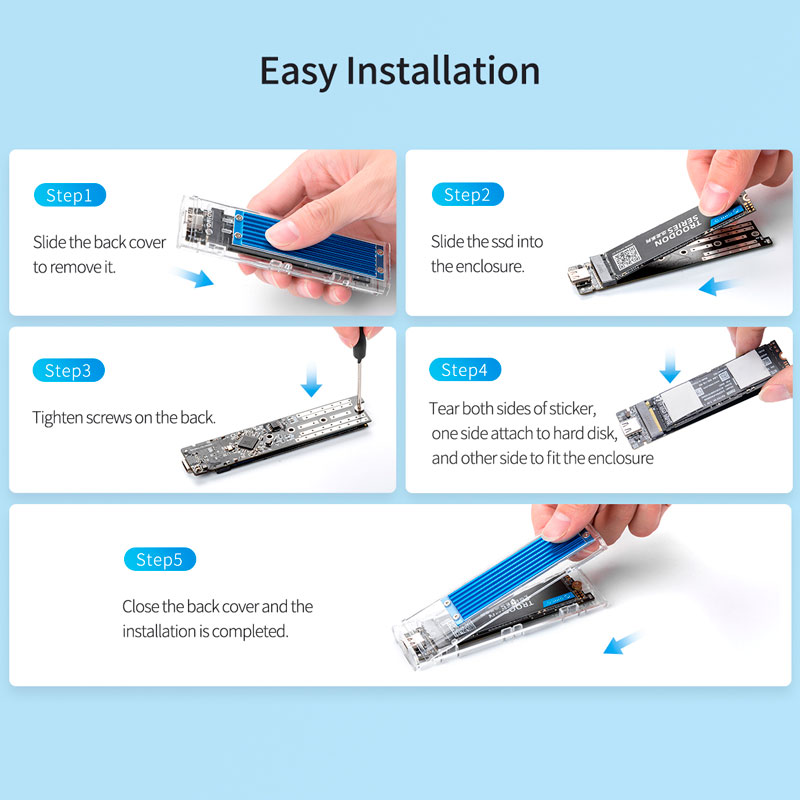 Easy Installation

Step1

Slide the back cover to remove it.

Step2

Slide the ssd into the enclosure.

TROODON SERIES

Step3

Tighten screws on the back.

Step4

Tear both sides of sticker, one side attach to hard disk, and other side to fit the enclosure

Step5

Close the back cover and the installation is completed.