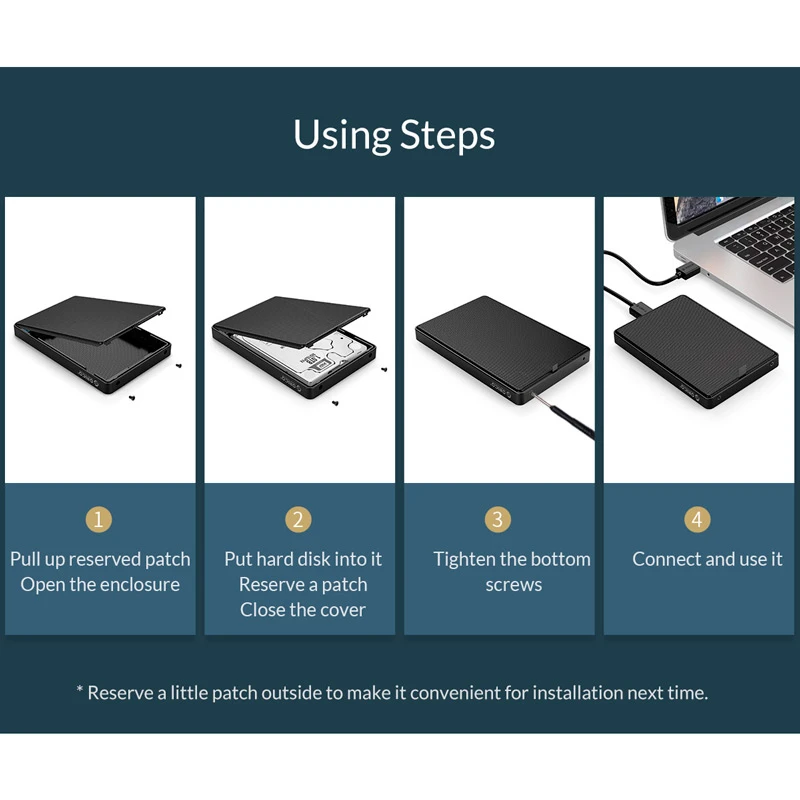 Using Steps

1
Pull up reserved patch
Open the enclosure

2
Put hard disk into it
Reserve a patch
Close the cover

3
Tighten the bottom screws

4
Connect and use it

* Reserve a little patch outside to make it convenient for installation next time.