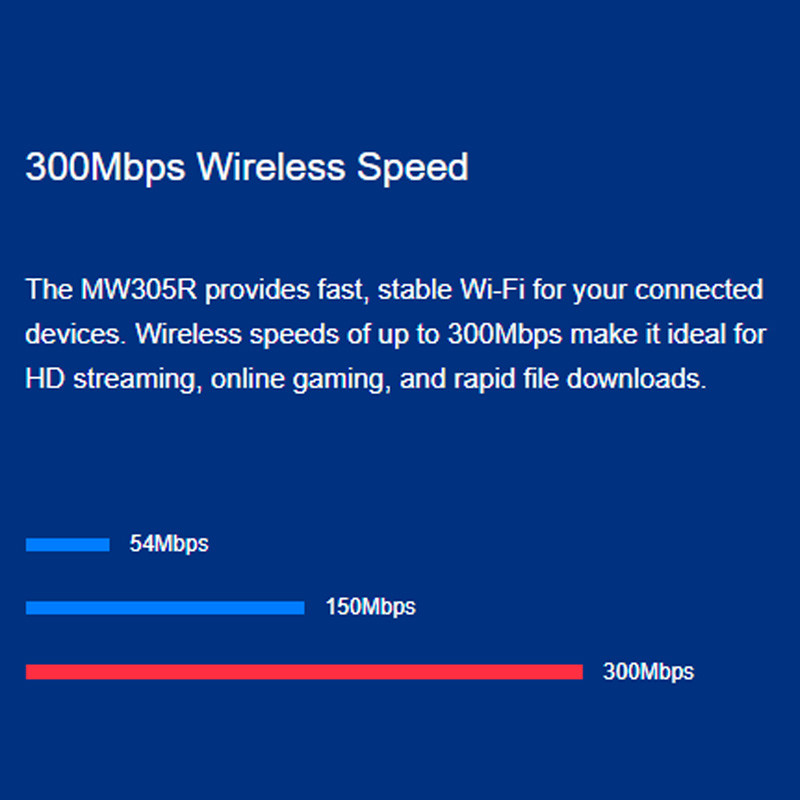 300Mbps Wireless Speed

The MW305R provides fast, stable Wi-Fi for your connected devices. Wireless speeds of up to 300Mbps make it ideal for HD streaming, online gaming, and rapid file downloads.

54Mbps

150Mbps

300Mbps