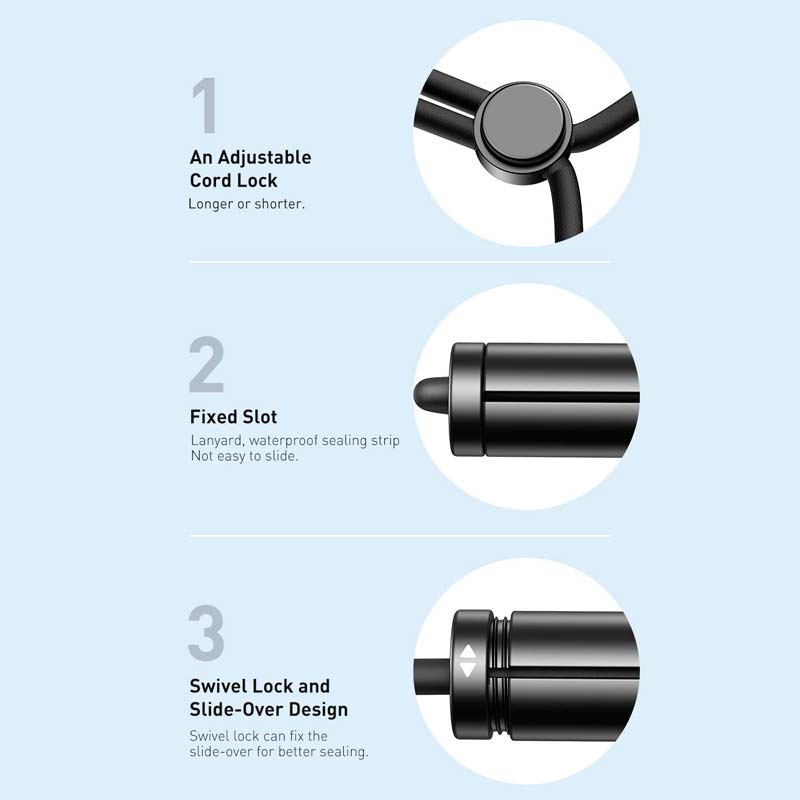 1

An Adjustable Cord Lock

Longer or shorter.

2

Fixed Slot

Lanyard, waterproof sealing strip
Not easy to slide.

3

Swivel Lock and Slide-Over Design

Swivel lock can fix the slide-over for better sealing.