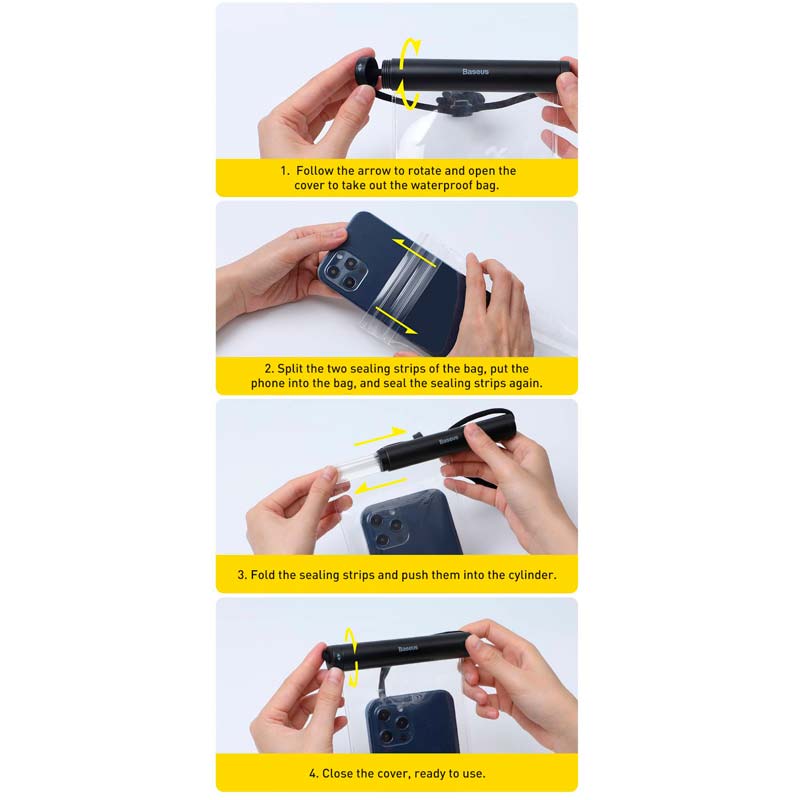 Baseus

1. Follow the arrow to rotate and open the cover to take out the waterproof bag.

2. Split the two sealing strips of the bag, put the phone into the bag, and seal the sealing strips again.

Baseus

3. Fold the sealing strips and push them into the cylinder.

Baseus

4. Close the cover, ready to use.