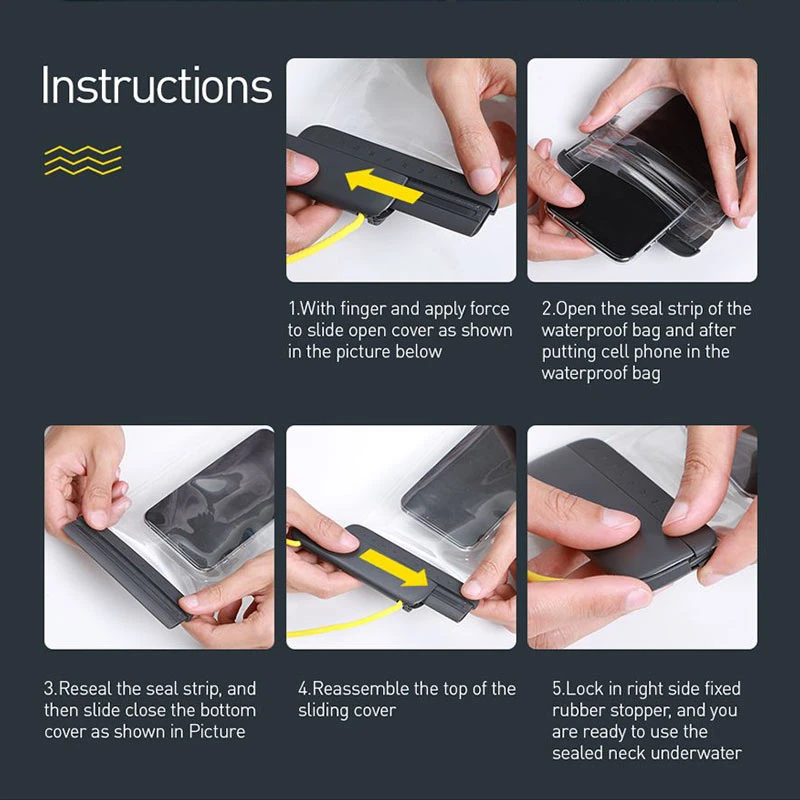 Instructions

1.With finger and apply force to slide open cover as shown in the picture below

2.Open the seal strip of the waterproof bag and after putting cell phone in the waterproof bag

3.Reseal the seal strip, and then slide close the bottom cover as shown in Picture

4.Reassemble the top of the sliding cover

5.Lock in right side fixed rubber stopper, and you are ready to use the sealed neck underwater