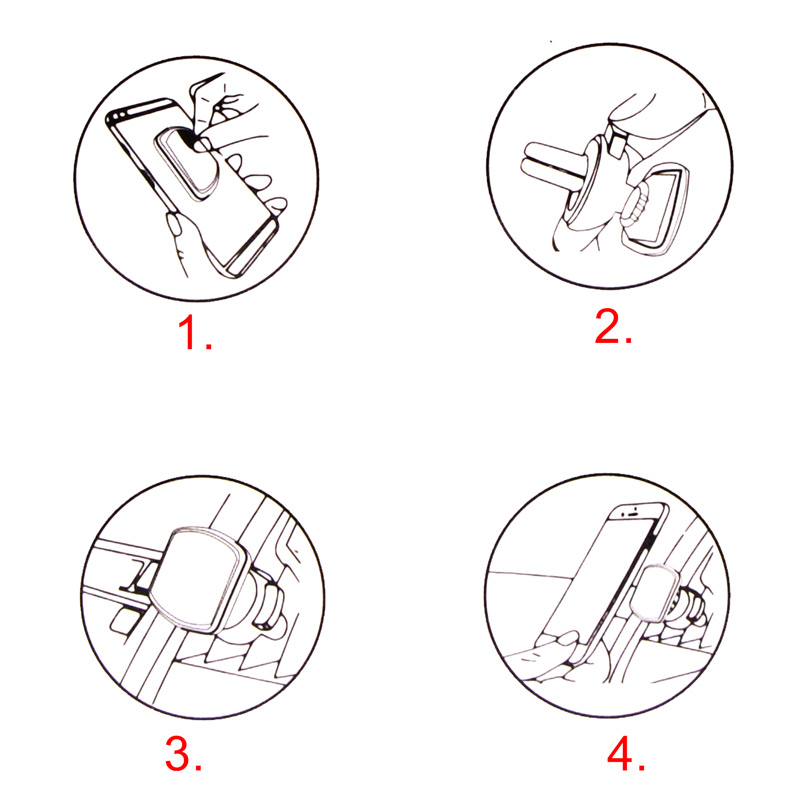 1.

2.

3.

4.