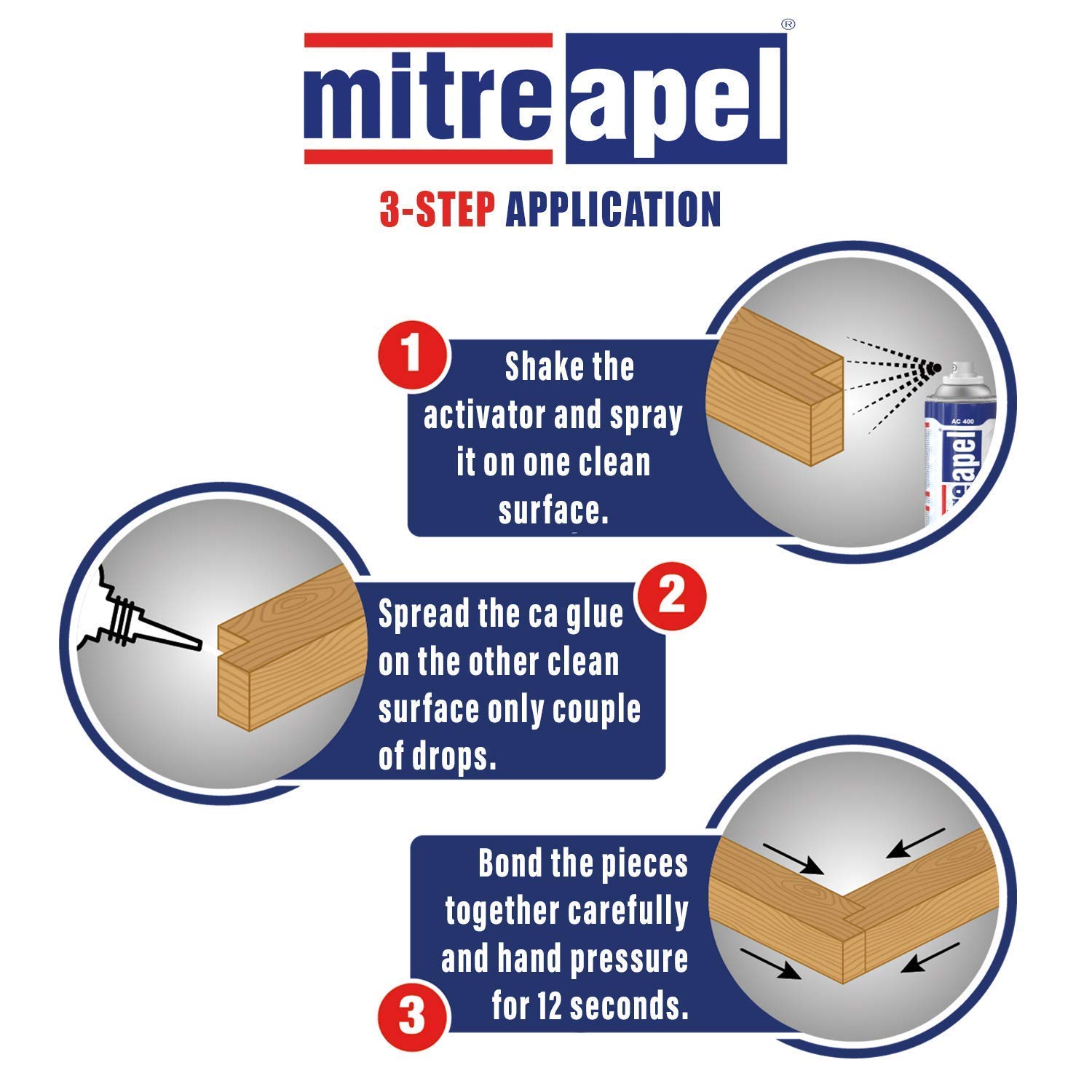 mitreapel®

3-STEP APPLICATION

1 Shake the activator and spray it on one clean surface.

AC 400
apel

2 Spread the ca glue on the other clean surface only couple of drops.

3 Bond the pieces together carefully and hand pressure for 12 seconds.