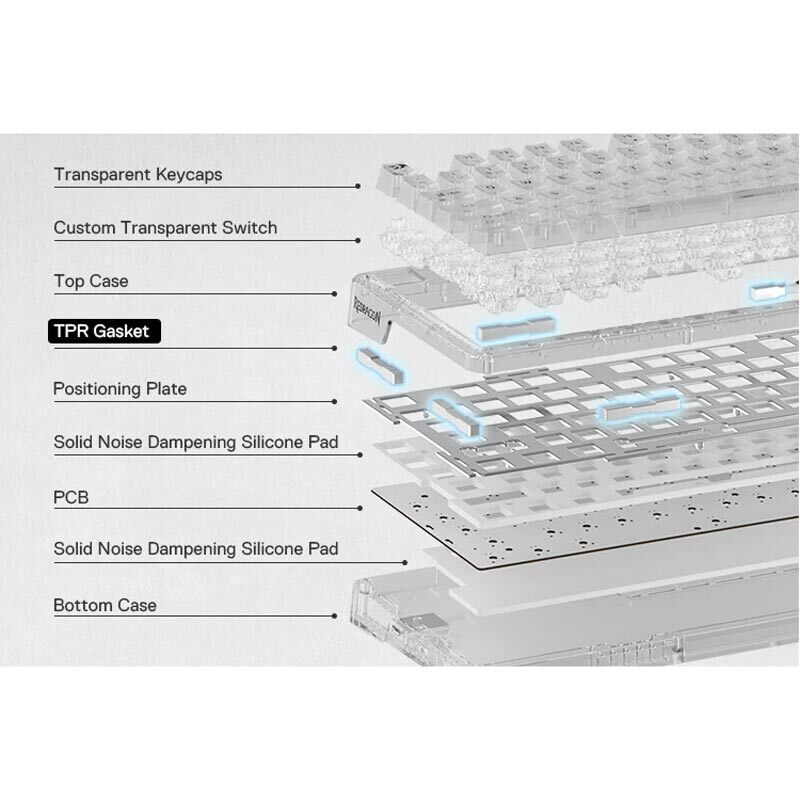 Transparent Keycaps

Custom Transparent Switch

Top Case

TPR Gasket

Positioning Plate

Solid Noise Dampening Silicone Pad

PCB

Solid Noise Dampening Silicone Pad

Bottom Case

REDRAGON