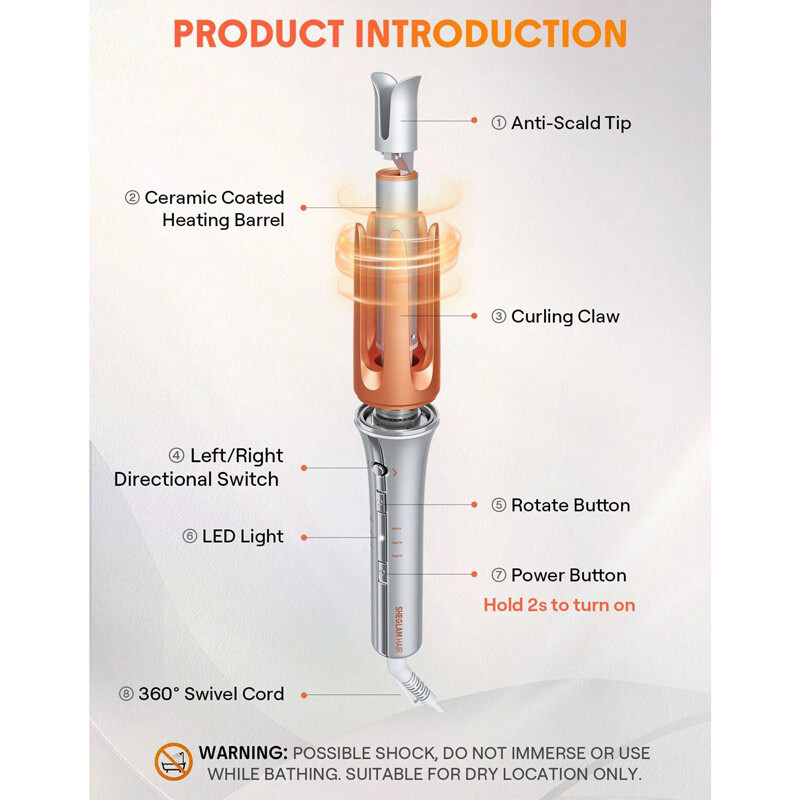 PRODUCT INTRODUCTION

① Anti-Scald Tip

② Ceramic Coated Heating Barrel

③ Curling Claw

④ Left/Right Directional Switch

⑤ Rotate Button

⑥ LED Light

⑦ Power Button
Hold 2s to turn on

SHEGLAM HAIR

⑧ 360° Swivel Cord

WARNING: POSSIBLE SHOCK, DO NOT IMMERSE OR USE WHILE BATHING. SUITABLE FOR DRY LOCATION ONLY.