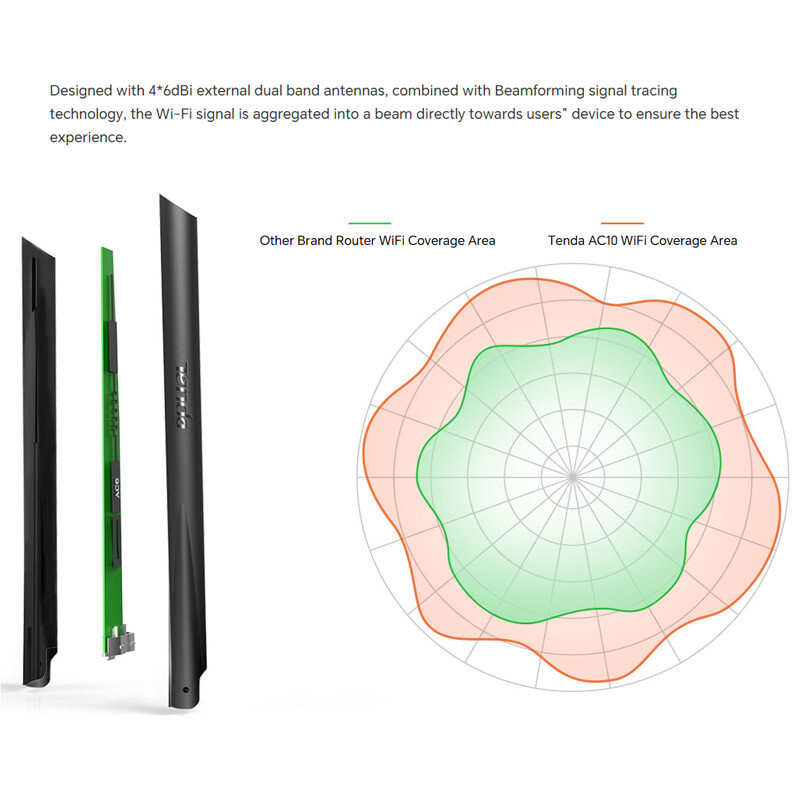 Designed with 4*6dBi external dual band antennas, combined with Beamforming signal tracing technology, the Wi-Fi signal is aggregated into a beam directly towards users" device to ensure the best experience.

Other Brand Router WiFi Coverage Area

Tenda AC10 WiFi Coverage Area

Tenda

AC6