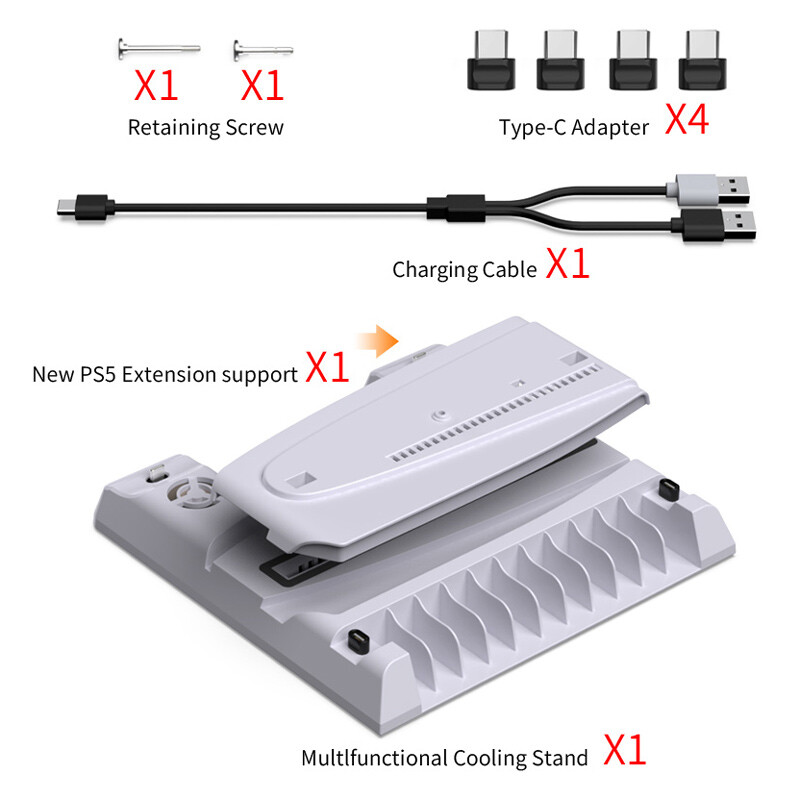 X1 X1
Retaining Screw

Type-C Adapter X4

Charging Cable X1

New PS5 Extension support X1

Multlfunctional Cooling Stand X1