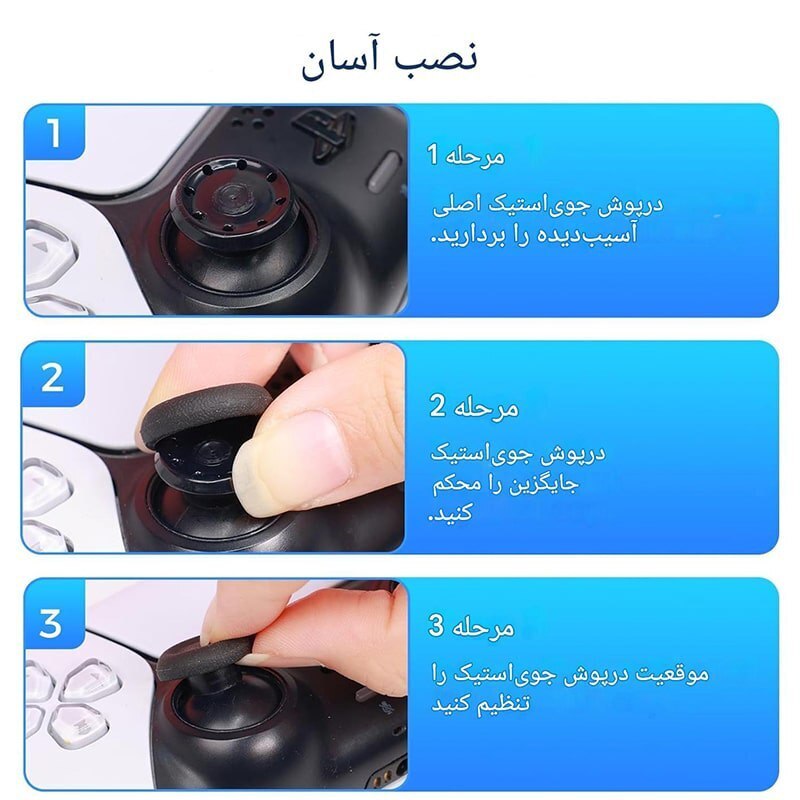 نصب آسان

1

مرحله 1

درپوش جوی‌استیک اصلی آسیب‌دیده را بردارید.

2

مرحله 2

درپوش جوی‌استیک جایگزین را محکم کنید.

3

مرحله 3

موقعیت درپوش جوی‌استیک را تنظیم کنید