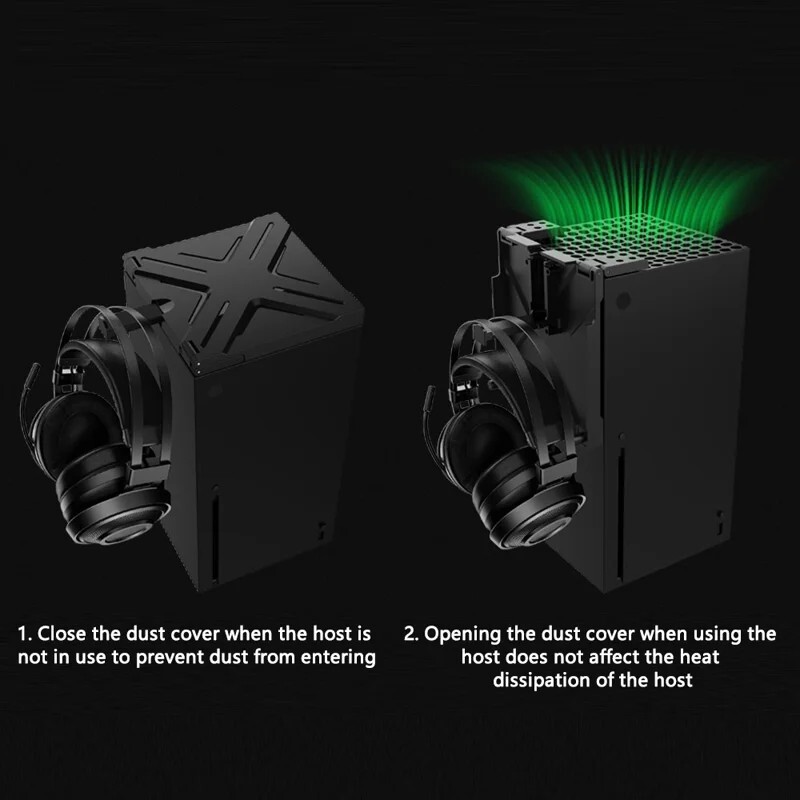 1. Close the dust cover when the host is not in use to prevent dust from entering

2. Opening the dust cover when using the host does not affect the heat dissipation of the host