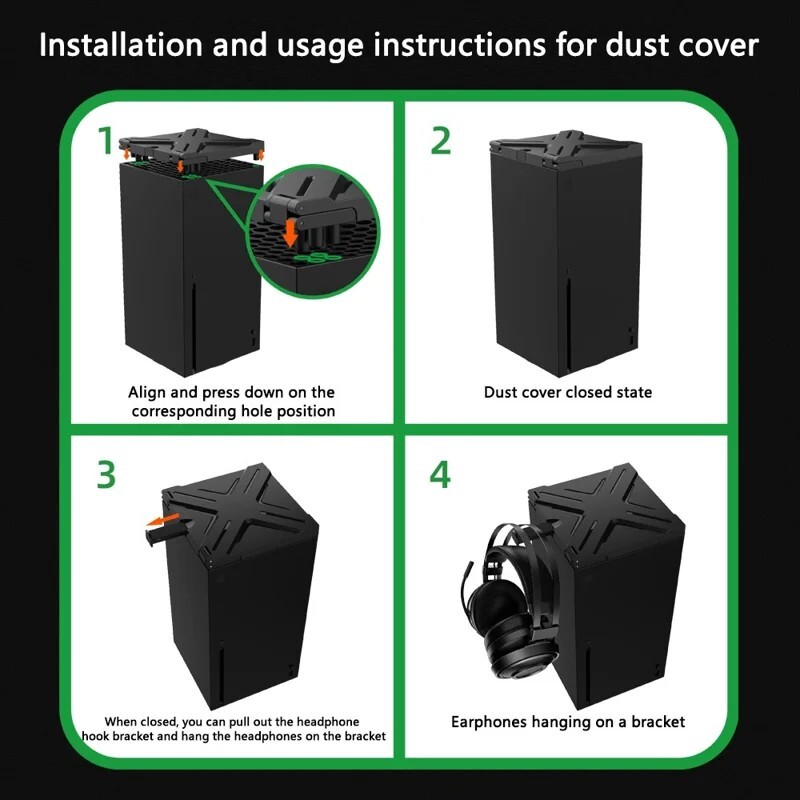 Installation and usage instructions for dust cover

1

Align and press down on the corresponding hole position

2

Dust cover closed state

3

When closed, you can pull out the headphone hook bracket and hang the headphones on the bracket

4

Earphones hanging on a bracket