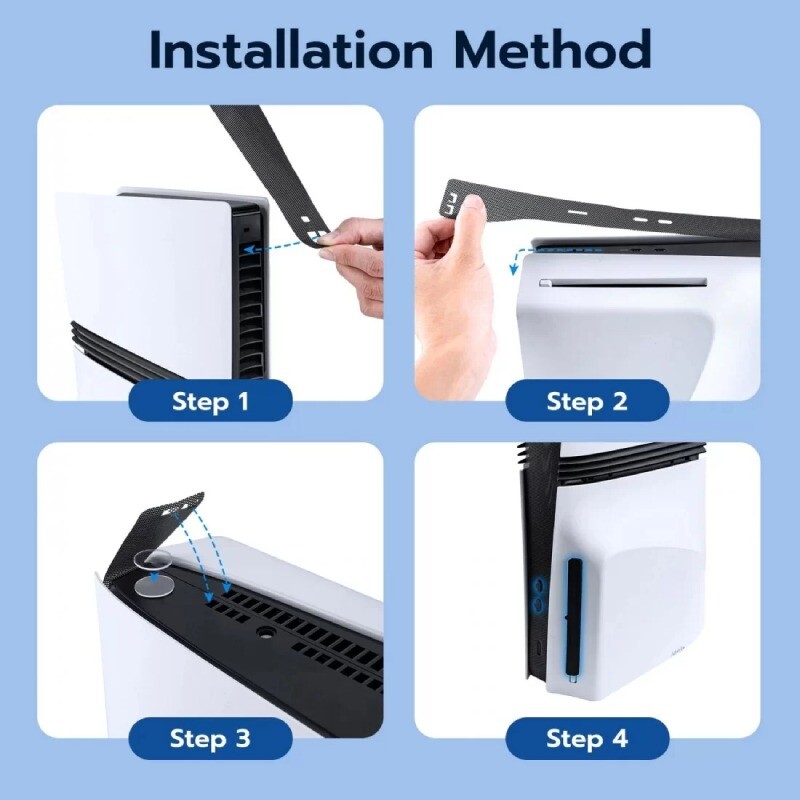 Installation Method

Step 1

Step 2

Step 3

Step 4