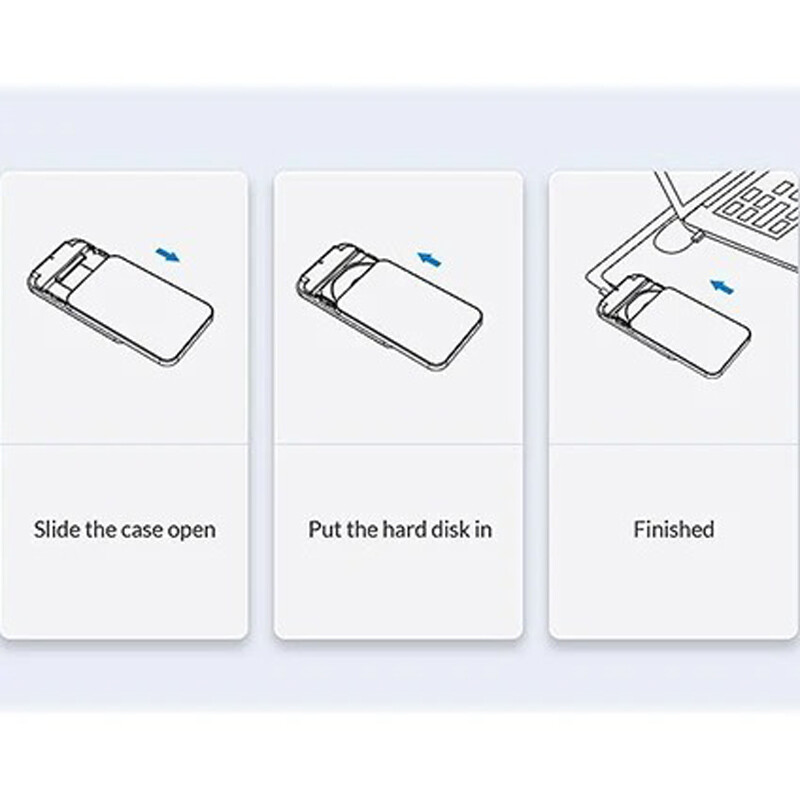 Slide the case open

Put the hard disk in

Finished