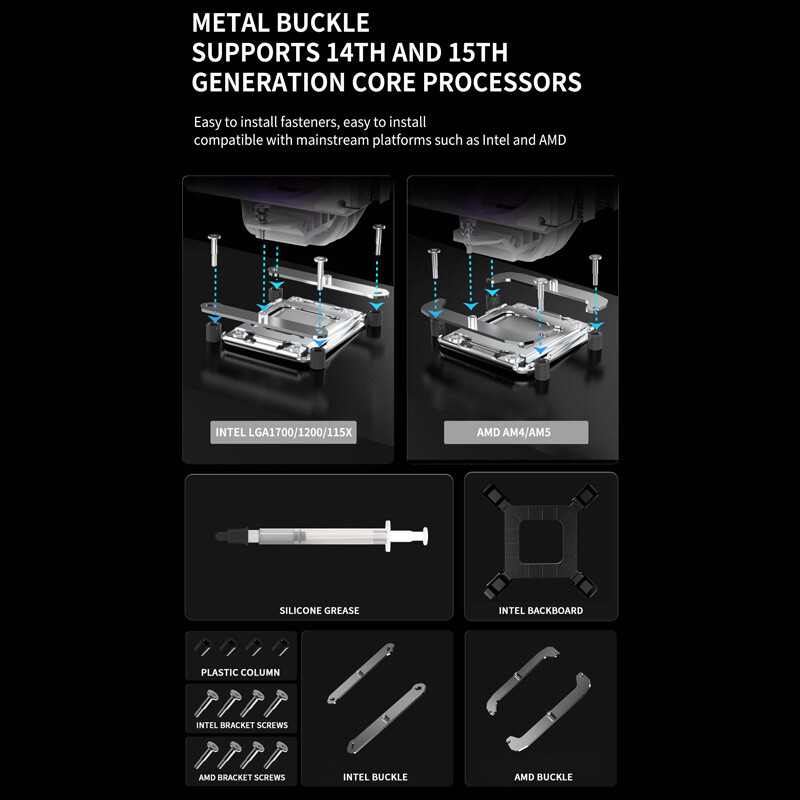 METAL BUCKLE
SUPPORTS 14TH AND 15TH
GENERATION CORE PROCESSORS

Easy to install fasteners, easy to install
compatible with mainstream platforms such as Intel and AMD

INTEL LGA1700/1200/115X

AMD AM4/AM5

SILICONE GREASE

INTEL BACKBOARD

PLASTIC COLUMN

INTEL BRACKET SCREWS

AMD BRACKET SCREWS

INTEL BUCKLE

AMD BUCKLE