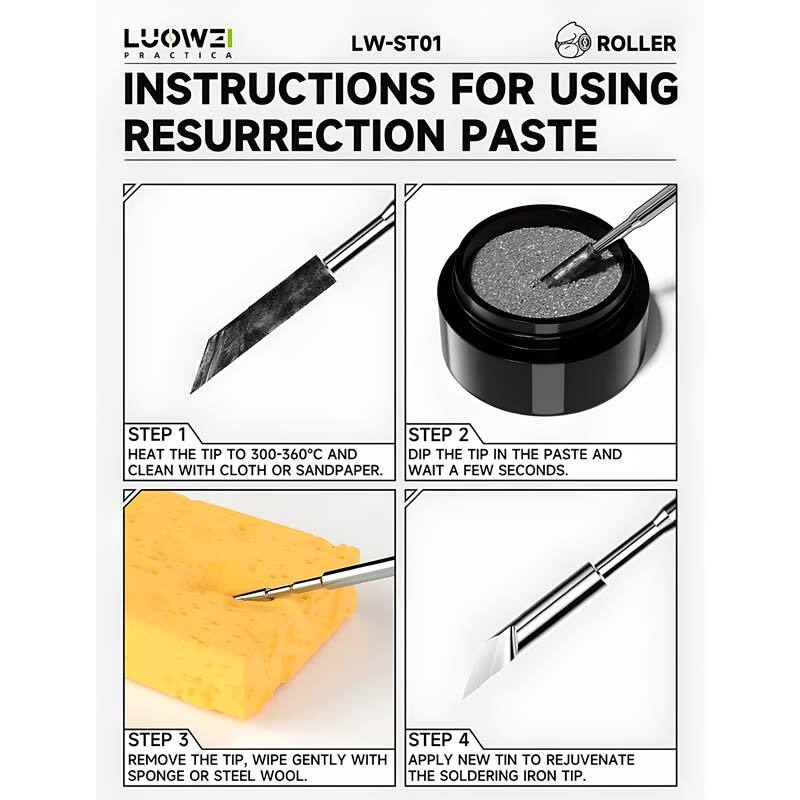 LUOWEI
PRACTICA

LW-ST01

ROLLER

INSTRUCTIONS FOR USING RESURRECTION PASTE

STEP 1
HEAT THE TIP TO 300-360°C AND CLEAN WITH CLOTH OR SANDPAPER.

STEP 2
DIP THE TIP IN THE PASTE AND WAIT A FEW SECONDS.

STEP 3
REMOVE THE TIP, WIPE GENTLY WITH SPONGE OR STEEL WOOL.

STEP 4
APPLY NEW TIN TO REJUVENATE THE SOLDERING IRON TIP.