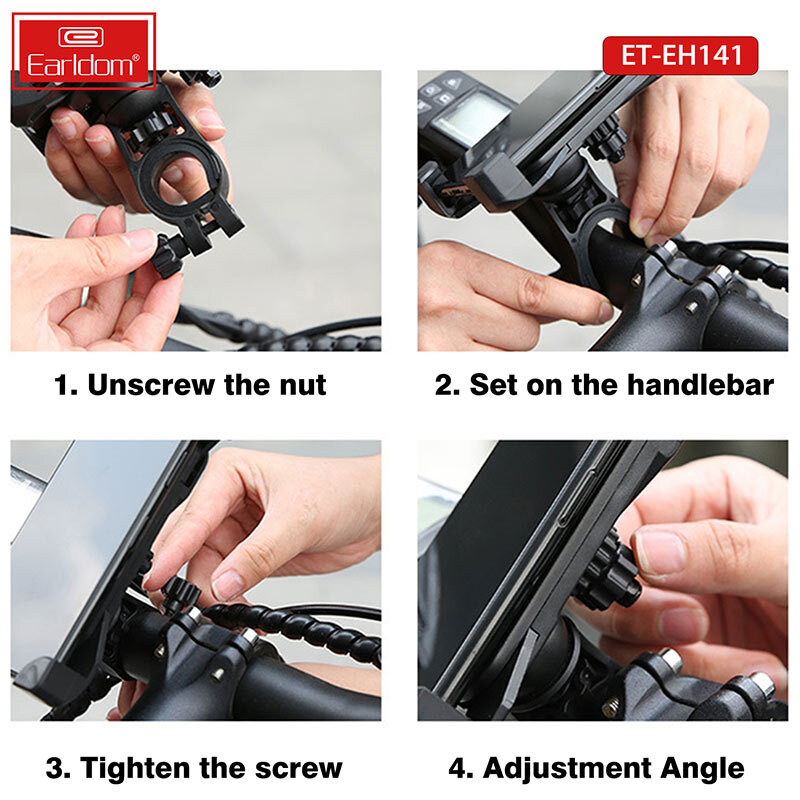 Earldom®

ET-EH141

1. Unscrew the nut

2. Set on the handlebar

3. Tighten the screw

4. Adjustment Angle