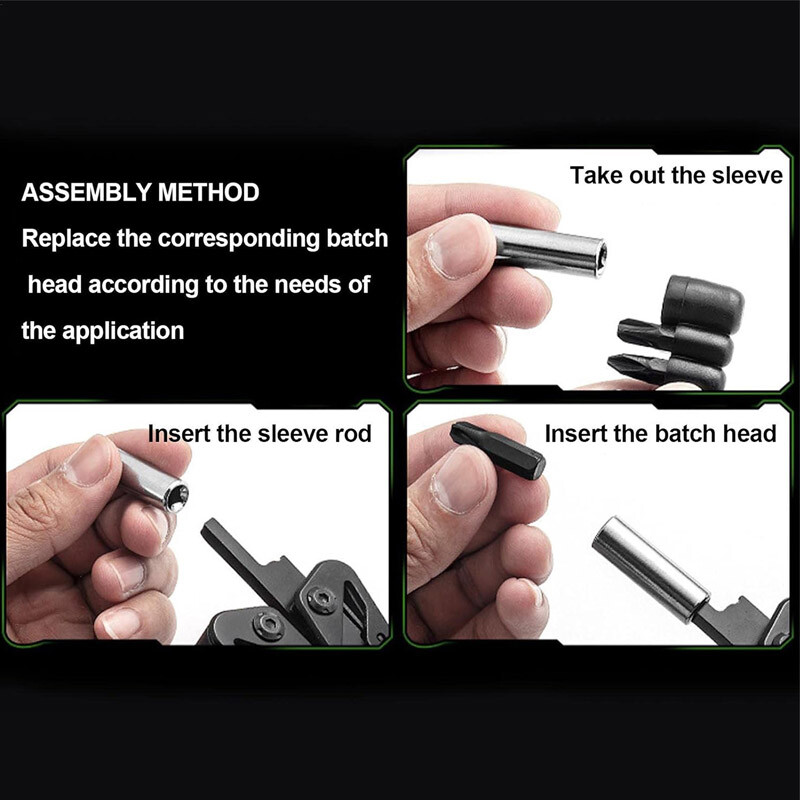 ASSEMBLY METHOD
Replace the corresponding batch head according to the needs of the application

Take out the sleeve

Insert the sleeve rod

Insert the batch head