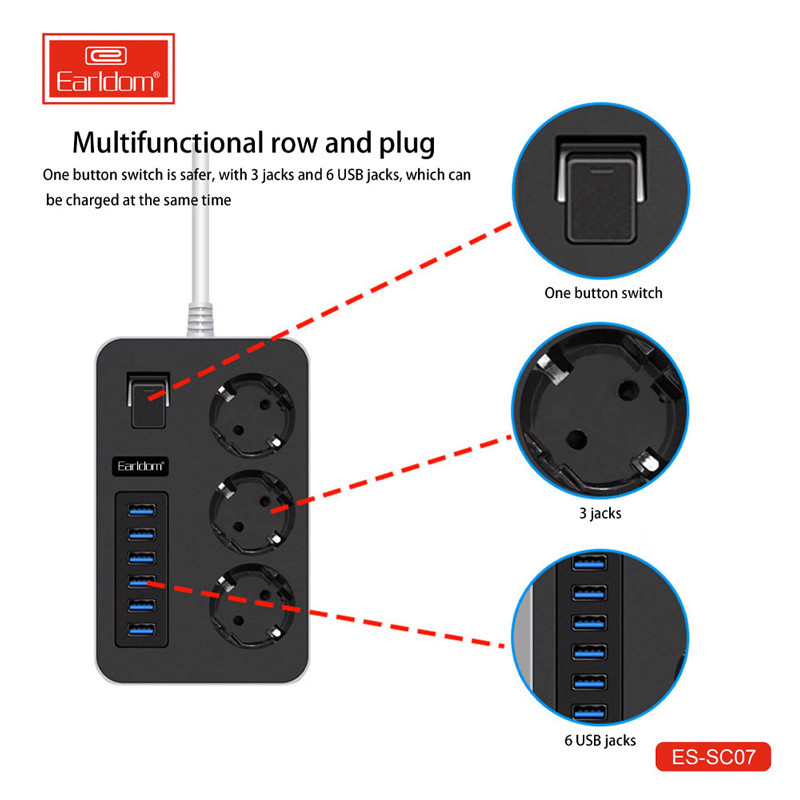 Earldom®

Multifunctional row and plug

One button switch is safer, with 3 jacks and 6 USB jacks, which can be charged at the same time

Earldom

One button switch

3 jacks

6 USB jacks

ES-SC07