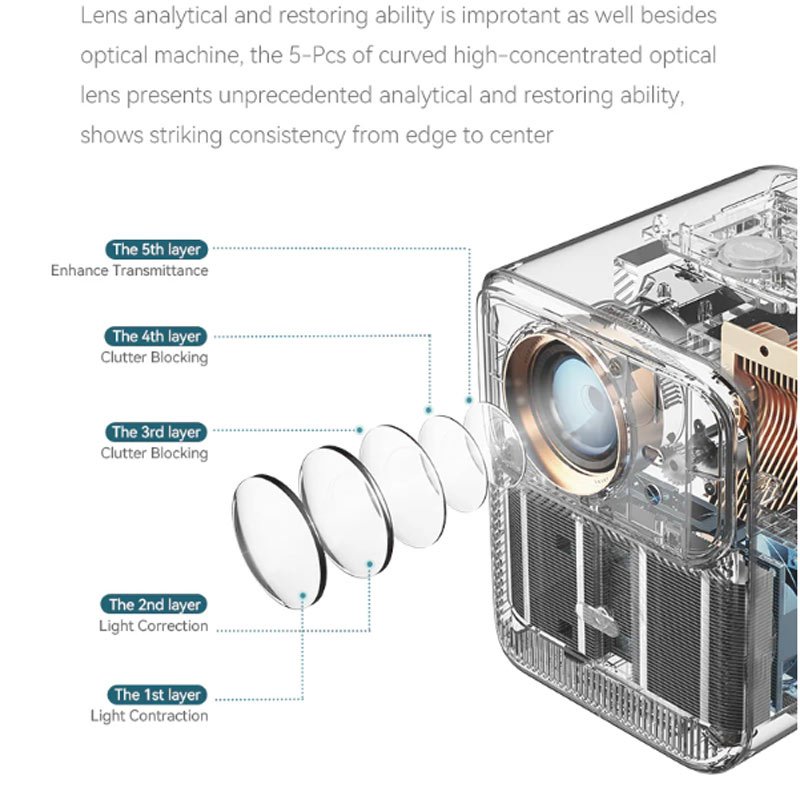 Lens analytical and restoring ability is improtant as well besides optical machine, the 5-Pcs of curved high-concentrated optical lens presents unprecedented analytical and restoring ability, shows striking consistency from edge to center

The 5th layer
Enhance Transmittance

The 4th layer
Clutter Blocking

The 3rd layer
Clutter Blocking

The 2nd layer
Light Correction

The 1st layer
Light Contraction