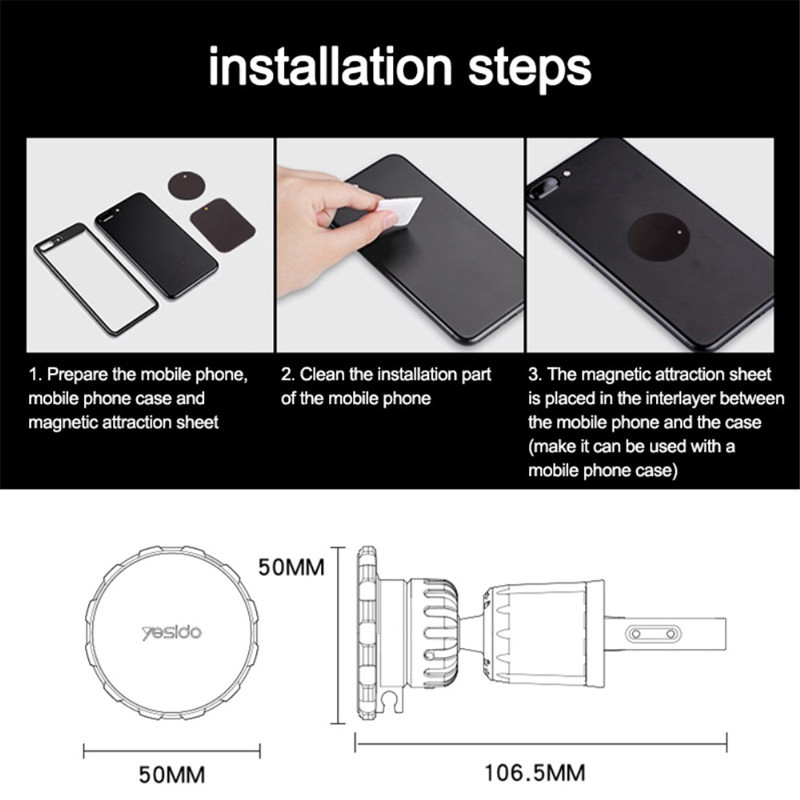 installation steps

1. Prepare the mobile phone, mobile phone case and magnetic attraction sheet

2. Clean the installation part of the mobile phone

3. The magnetic attraction sheet is placed in the interlayer between the mobile phone and the case (make it can be used with a mobile phone case)

yesido

50MM

50MM

106.5MM