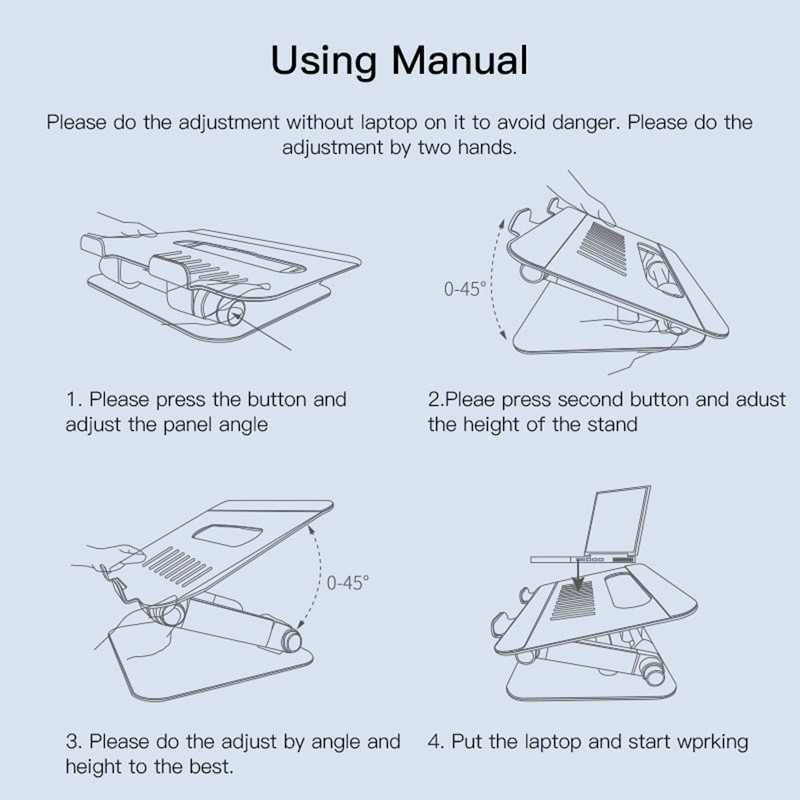 Using Manual

Please do the adjustment without laptop on it to avoid danger. Please do the adjustment by two hands.

0-45°

1. Please press the button and adjust the panel angle

2.Pleae press second button and adust the height of the stand

0-45°

3. Please do the adjust by angle and height to the best.

4. Put the laptop and start wprking