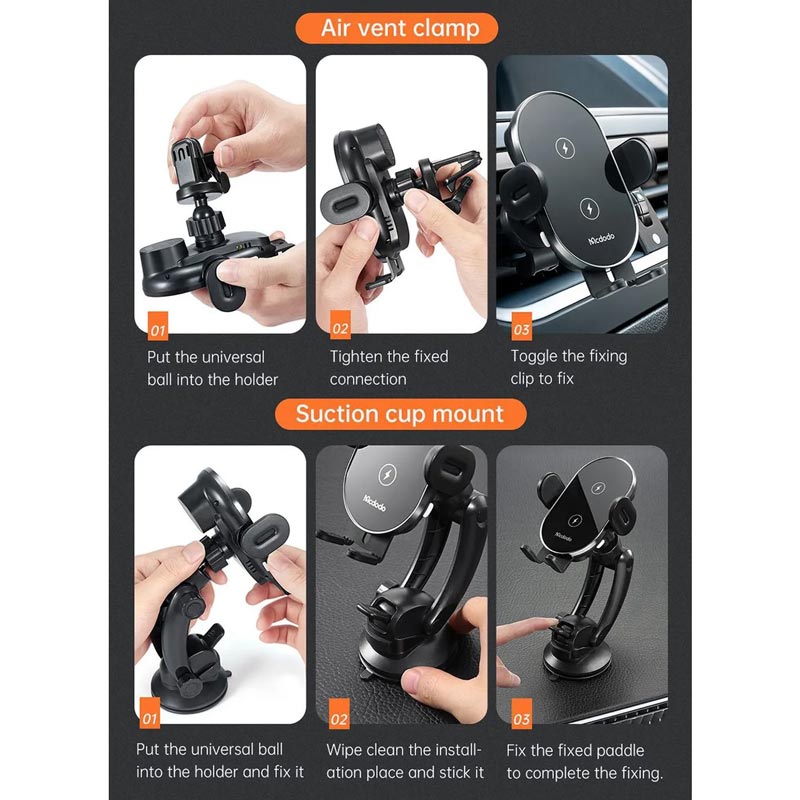 Air vent clamp

01
Put the universal ball into the holder

02
Tighten the fixed connection

Mcdodo

03
Toggle the fixing clip to fix

Suction cup mount

01
Put the universal ball into the holder and fix it

Mcdodo

02
Wipe clean the installation place and stick it

Mcdodo

03
Fix the fixed paddle to complete the fixing.