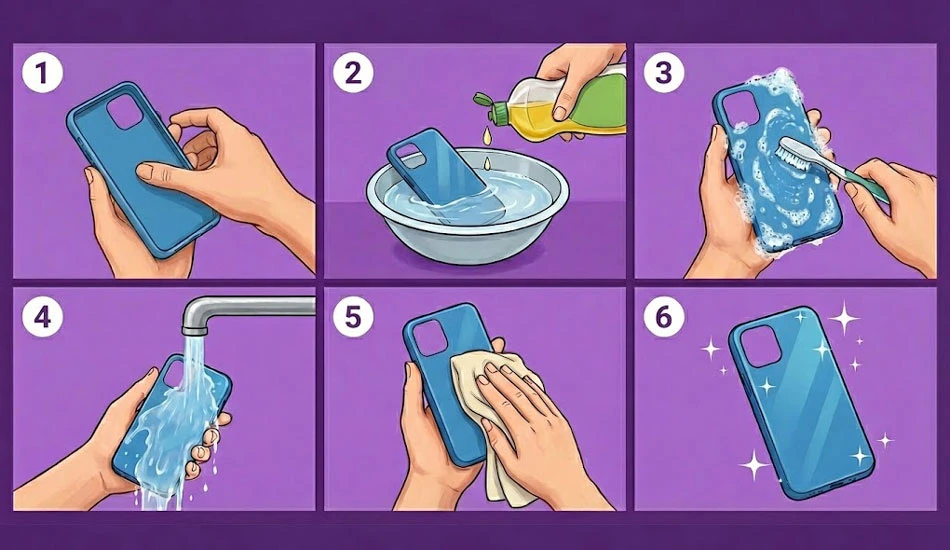 1

2

3

4

5

6