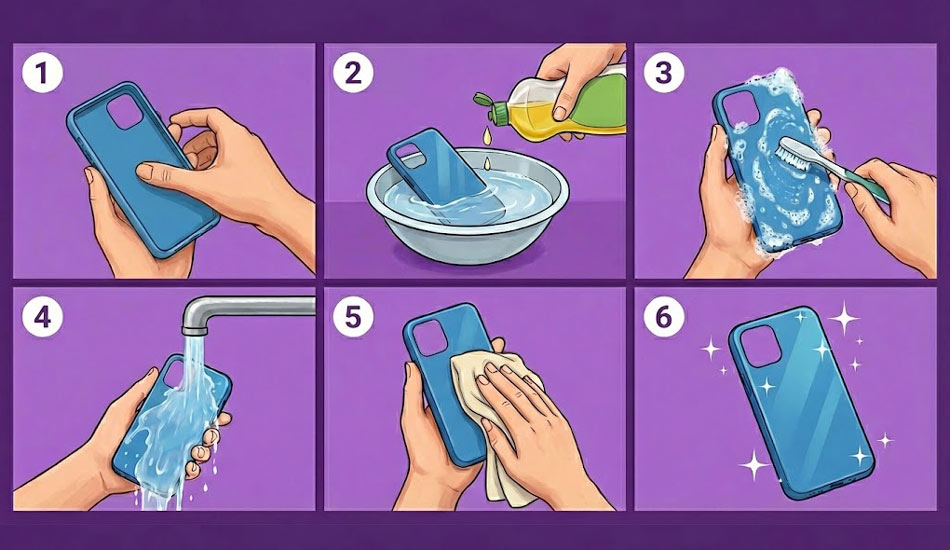 1

2

3

4

5

6