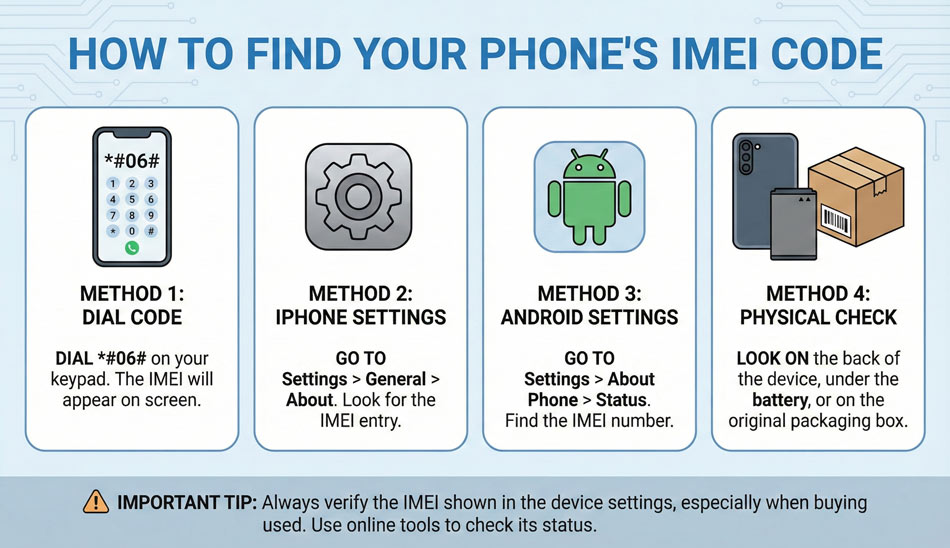 HOW TO FIND YOUR PHONE'S IMEI CODE

*#06#
1 2 3
4 5 6
7 8 9
* 0 #

METHOD 1:
DIAL CODE

DIAL *#06# on your keypad. The IMEI will appear on screen.

METHOD 2:
IPHONE SETTINGS

GO TO
Settings > General > About. Look for the IMEI entry.

METHOD 3:
ANDROID SETTINGS

GO TO
Settings > About Phone > Status. Find the IMEI number.

METHOD 4:
PHYSICAL CHECK

LOOK ON the back of the device, under the battery, or on the original packaging box.

IMPORTANT TIP: Always verify the IMEI shown in the device settings, especially when buying used. Use online tools to check its status.