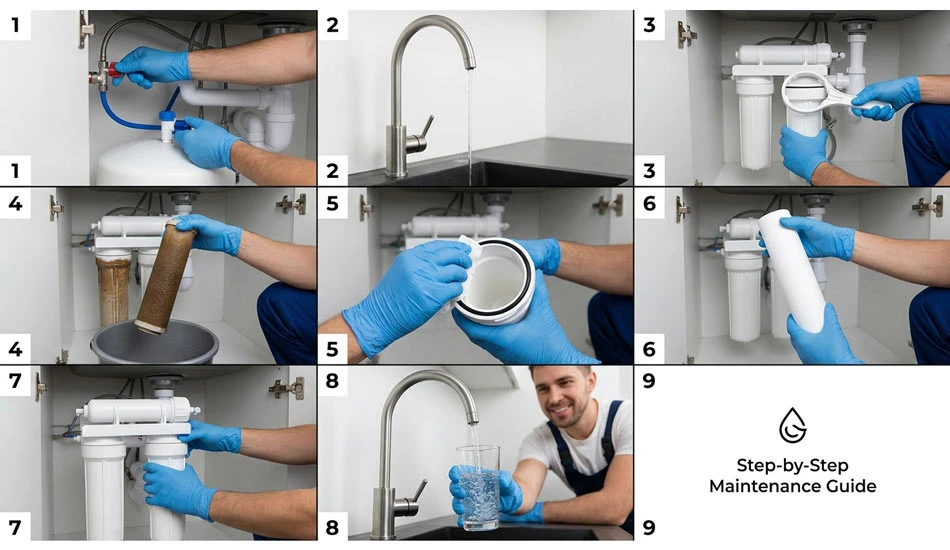 1
1
2
2
3
3
4
4
5
5
6
6
7
7
8
8
9
Step-by-Step Maintenance Guide
9