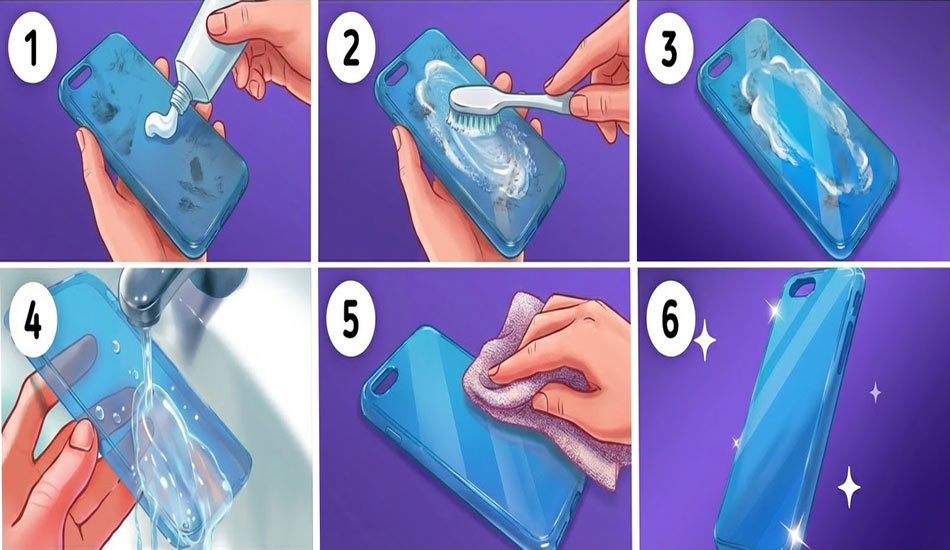 1

2

3

4

5

6