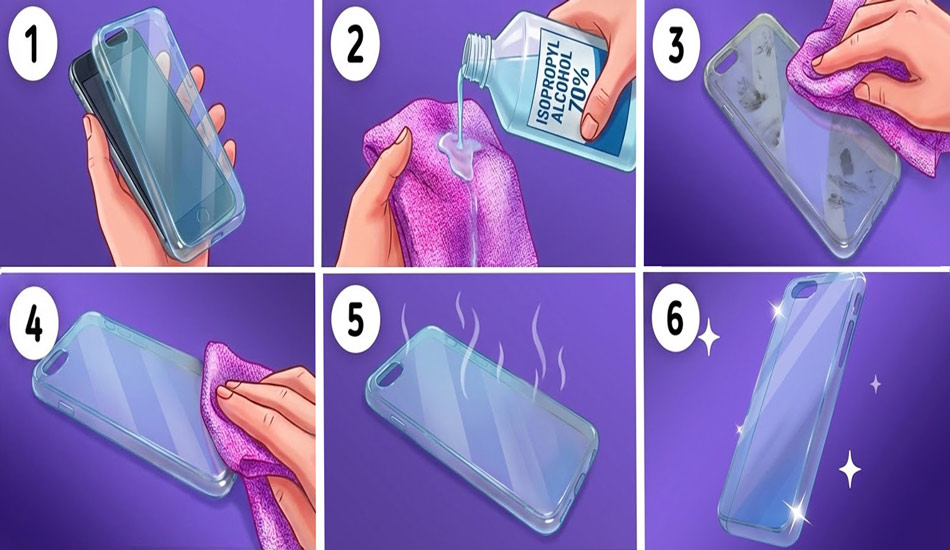 1

2

ISOPROPYL ALCOHOL 70%

3

4

5

6